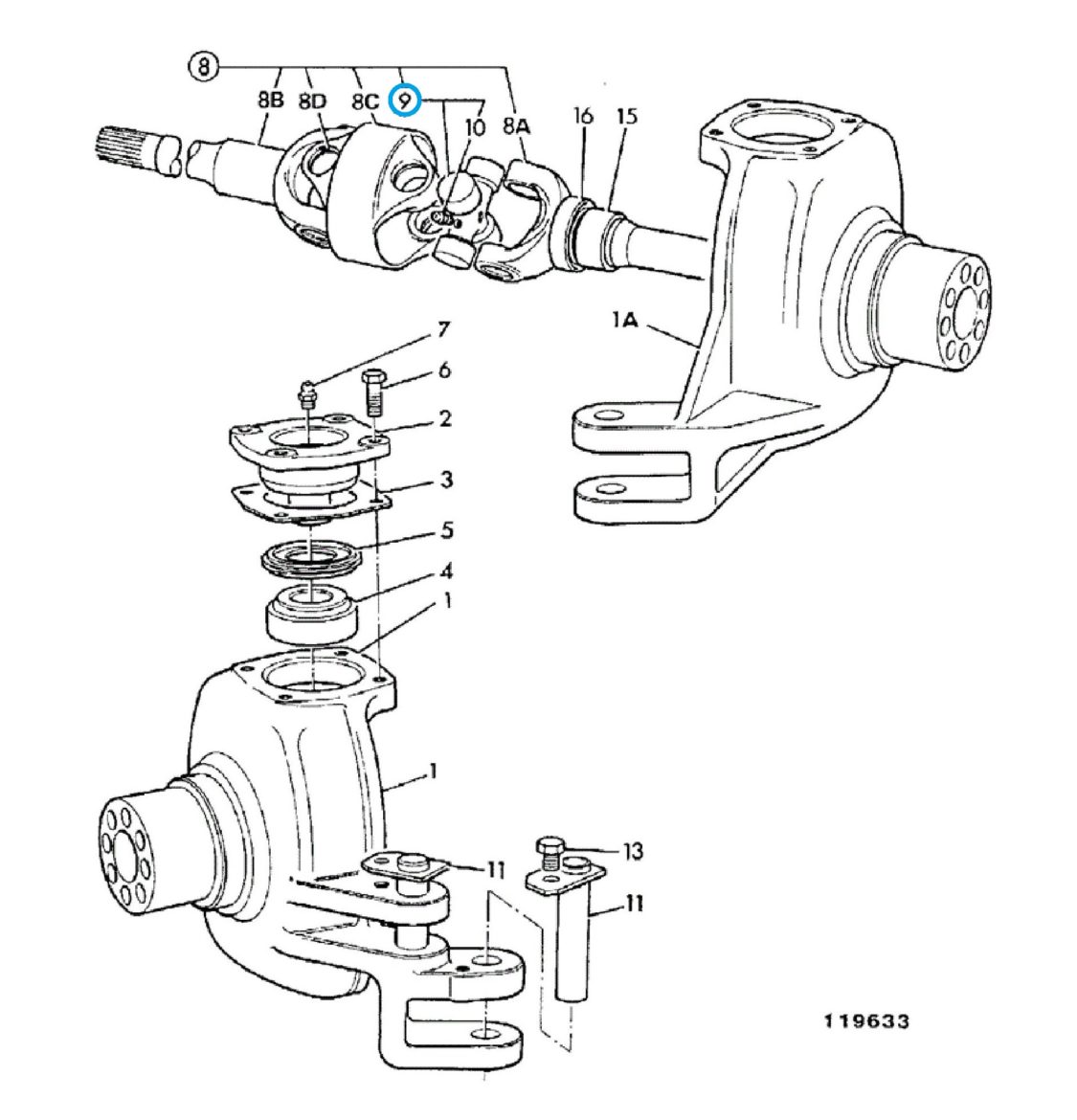 8
8B
8D
8C
9
10
8A
16
15
1A
7
6
2
3
5
4
1
1
11
13
11
119633