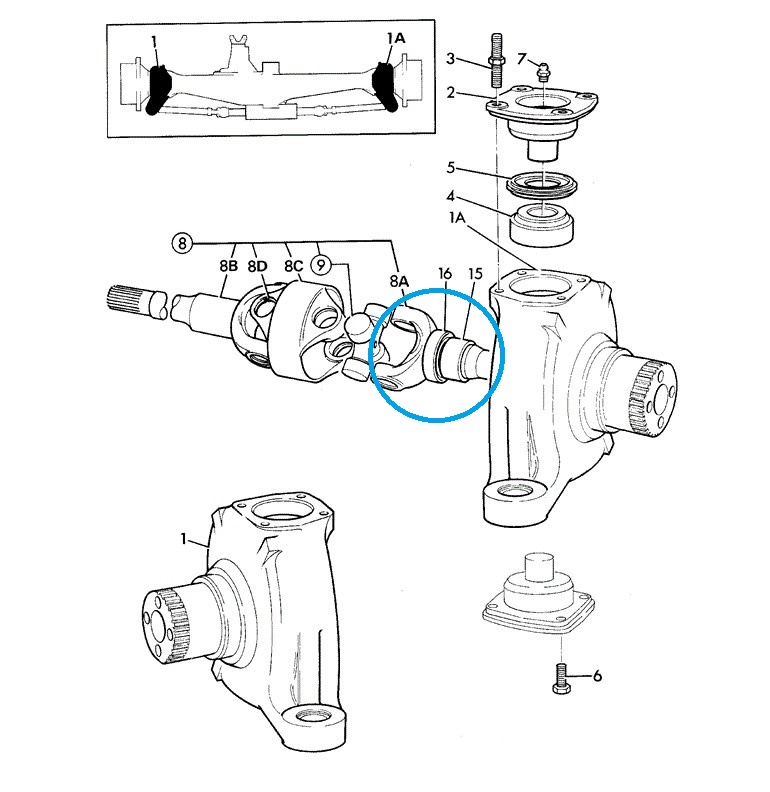 1
1A
3
7
2
5
4
1A
8
8B
8D
8C
9
8A
16
15
1
6