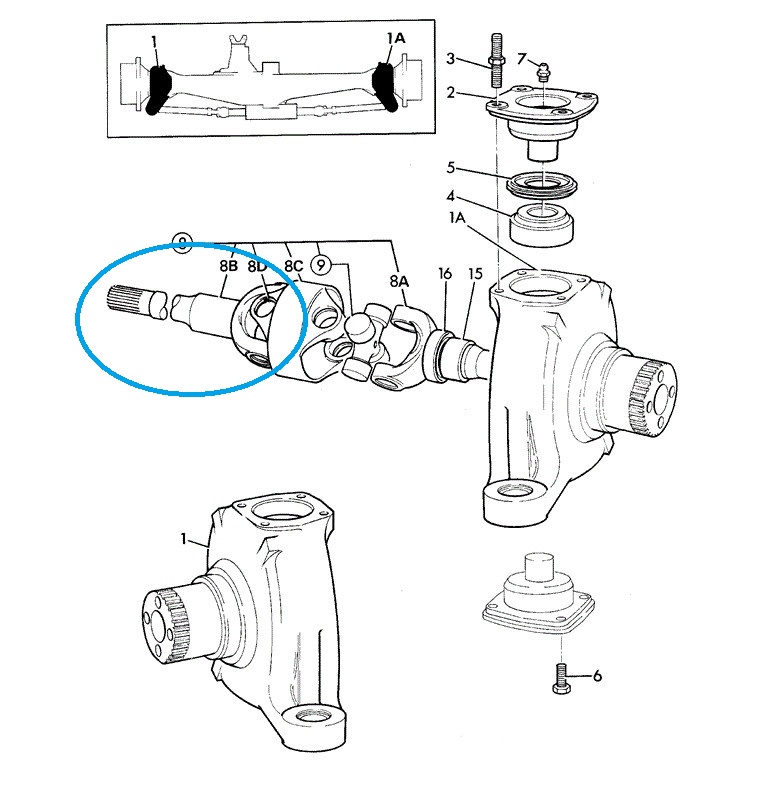 1
1A
3
7
2
5
4
1A
8
8B
8D
8C
9
8A
16
15
1
6