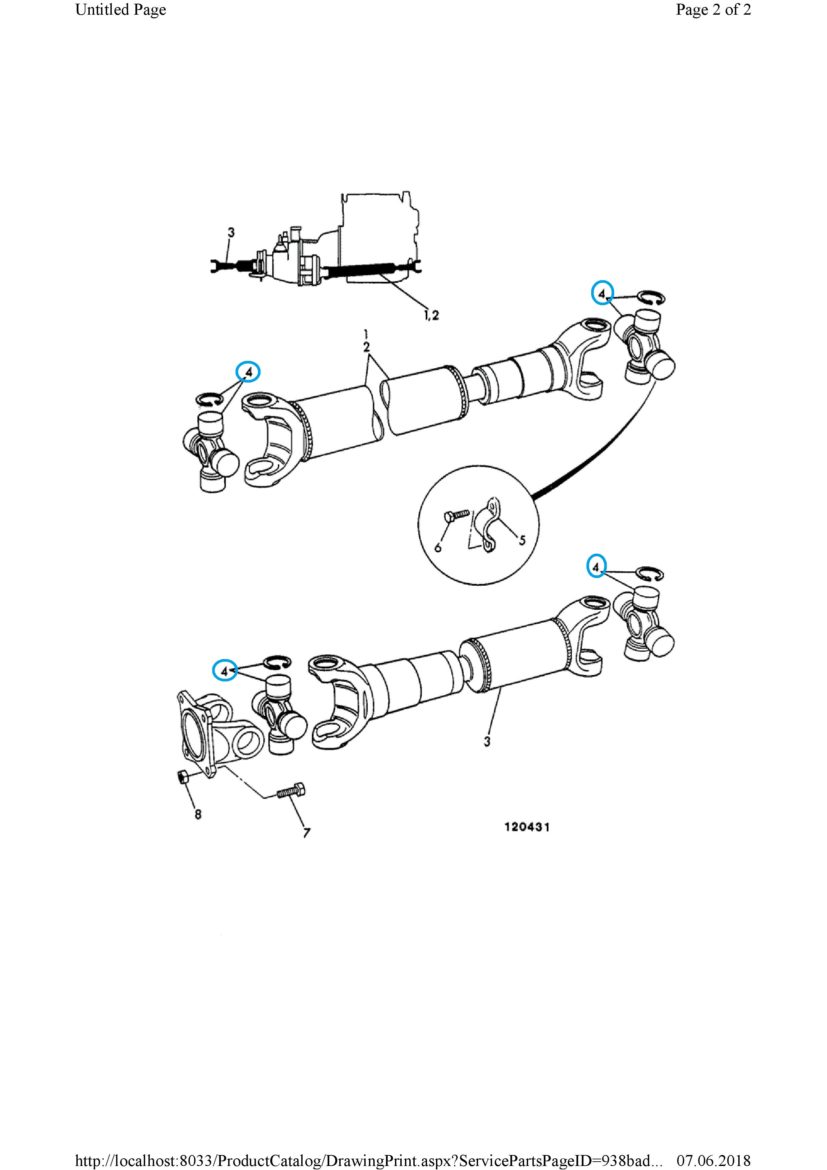 Untitled Page

Page 2 of 2

3

1,2

4

1

2

4

6

5

4

4

3

8

7

120431

http://localhost:8033/ProductCatalog/DrawingPrint.aspx?ServicePartsPageID=938bad... 07.06.2018