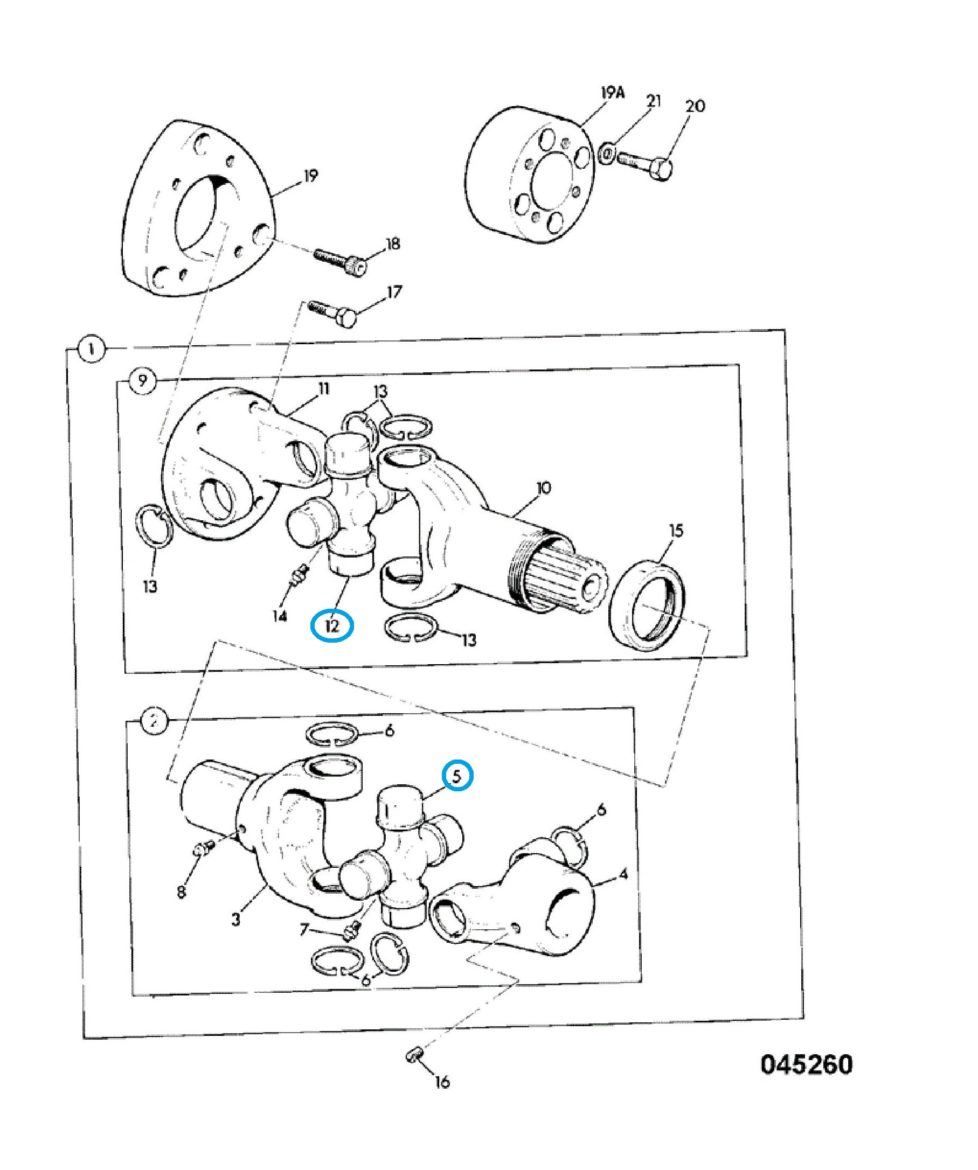 19A
21
20
19
18
17
1
9
11
13
10
15
13
14
12
13
2
6
5
6
4
8
3
7
6
16
045260