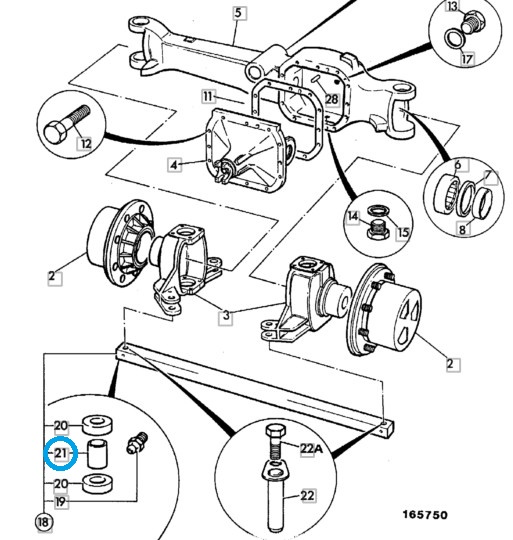 5
13
17
11
28
12
4
6
7
8
14
15
2
3
2
20
21
20
19
18
22A
22
165750